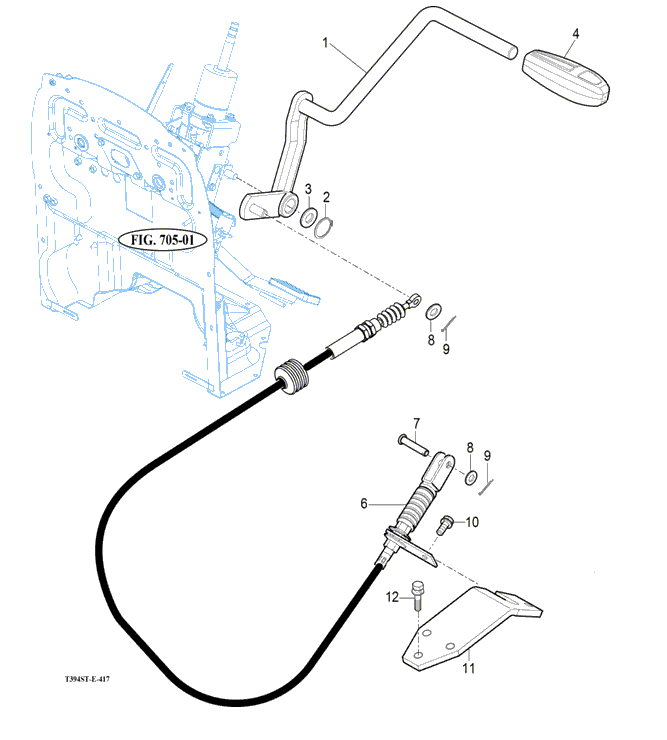 1
4
3
2
FIG. 705-01
8
9
7
8
9
6
10
12
11
T394ST-E-417